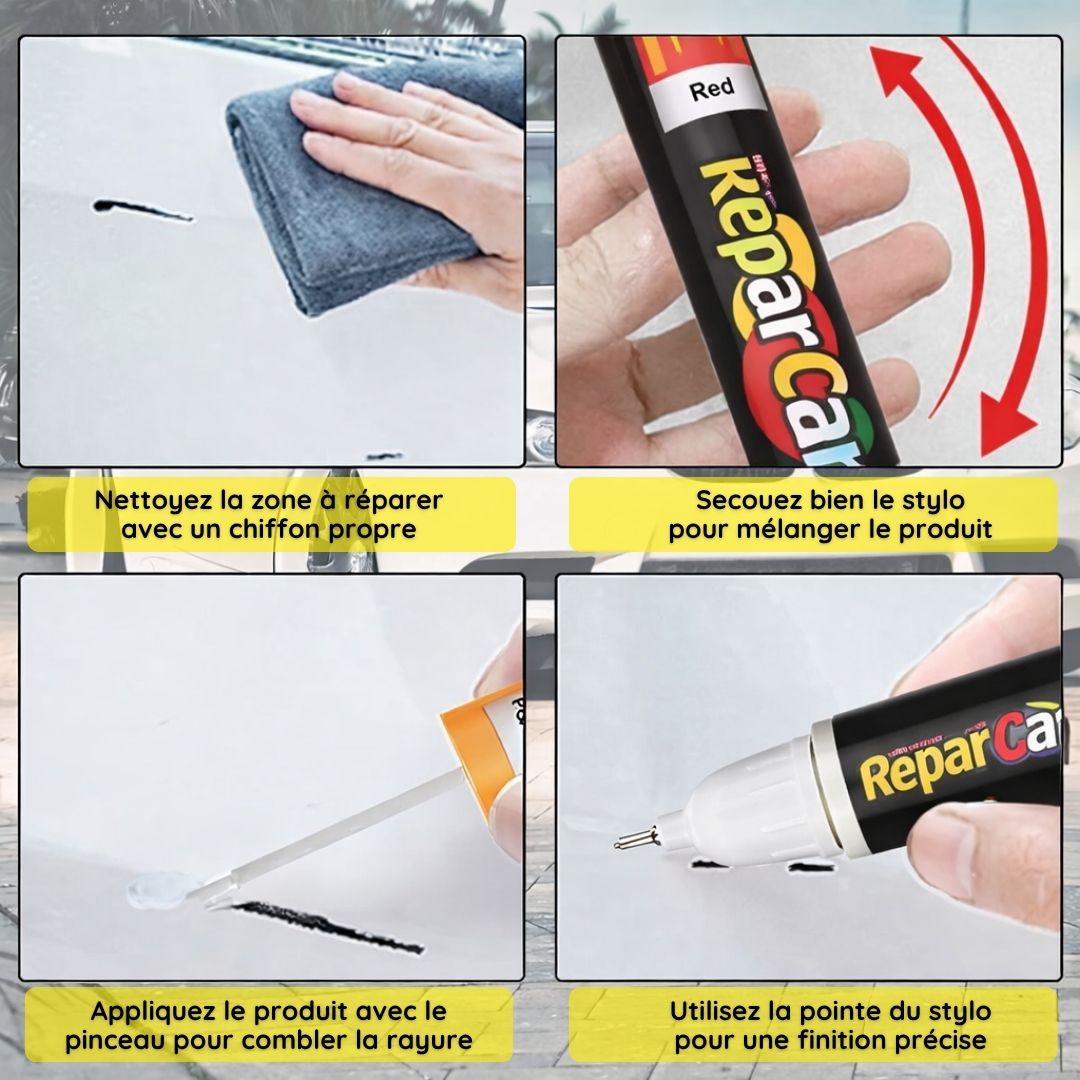 Red

ReparCar

Nettoyez la zone à réparer avec un chiffon propre

Secouez bien le stylo pour mélanger le produit

ReparCar

Appliquez le produit avec le pinceau pour combler la rayure

Utilisez la pointe du stylo pour une finition précise