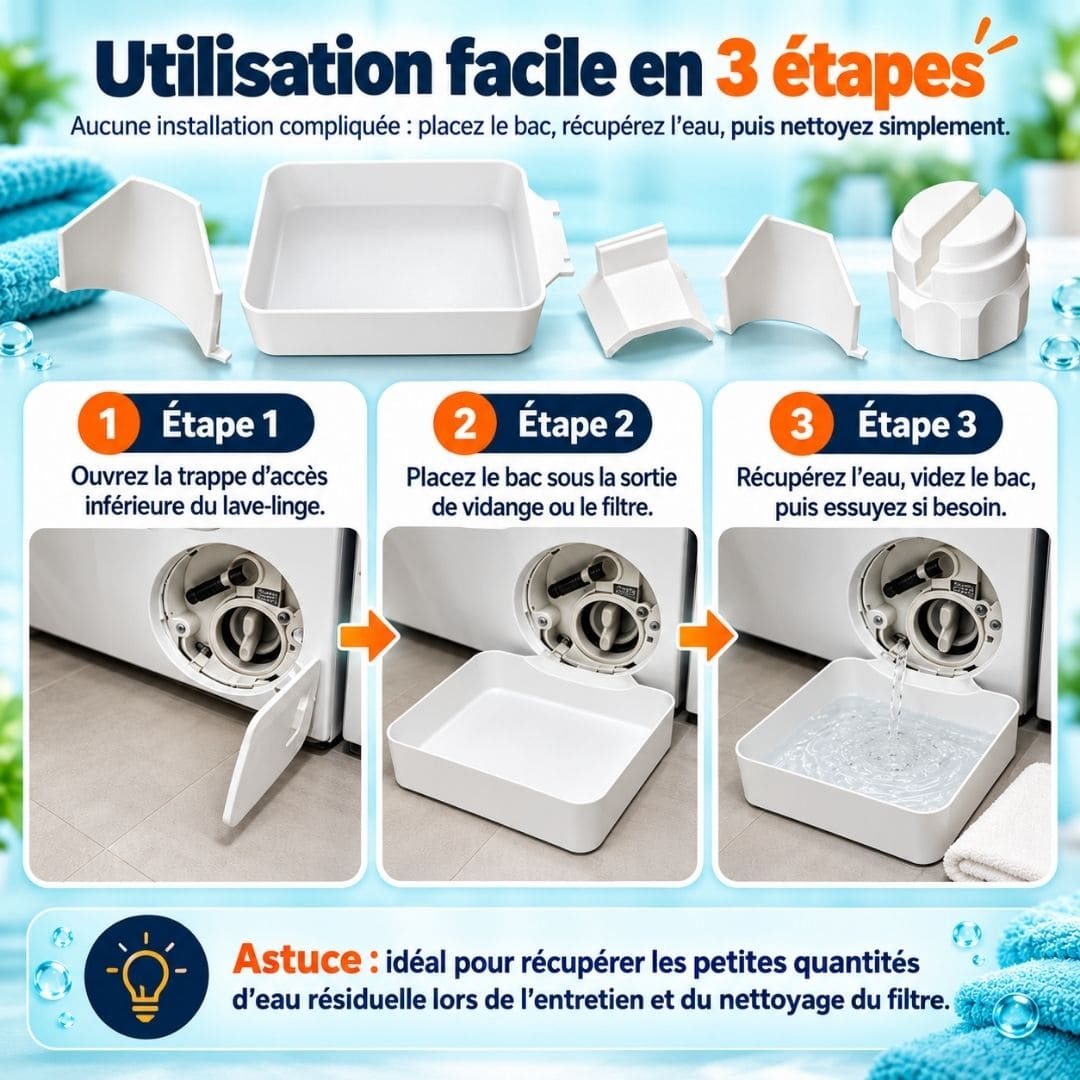 Utilisation facile en 3 étapes

Aucune installation compliquée : placez le bac, récupérez l'eau, puis nettoyez simplement.

1 Étape 1

Ouvrez la trappe d'accès inférieure du lave-linge.

2 Étape 2

Placez le bac sous la sortie de vidange ou le filtre.

3 Étape 3

Récupérez l'eau, videz le bac, puis essuyez si besoin.

Astuce : idéal pour récupérer les petites quantités d'eau résiduelle lors de l'entretien et du nettoyage du filtre.