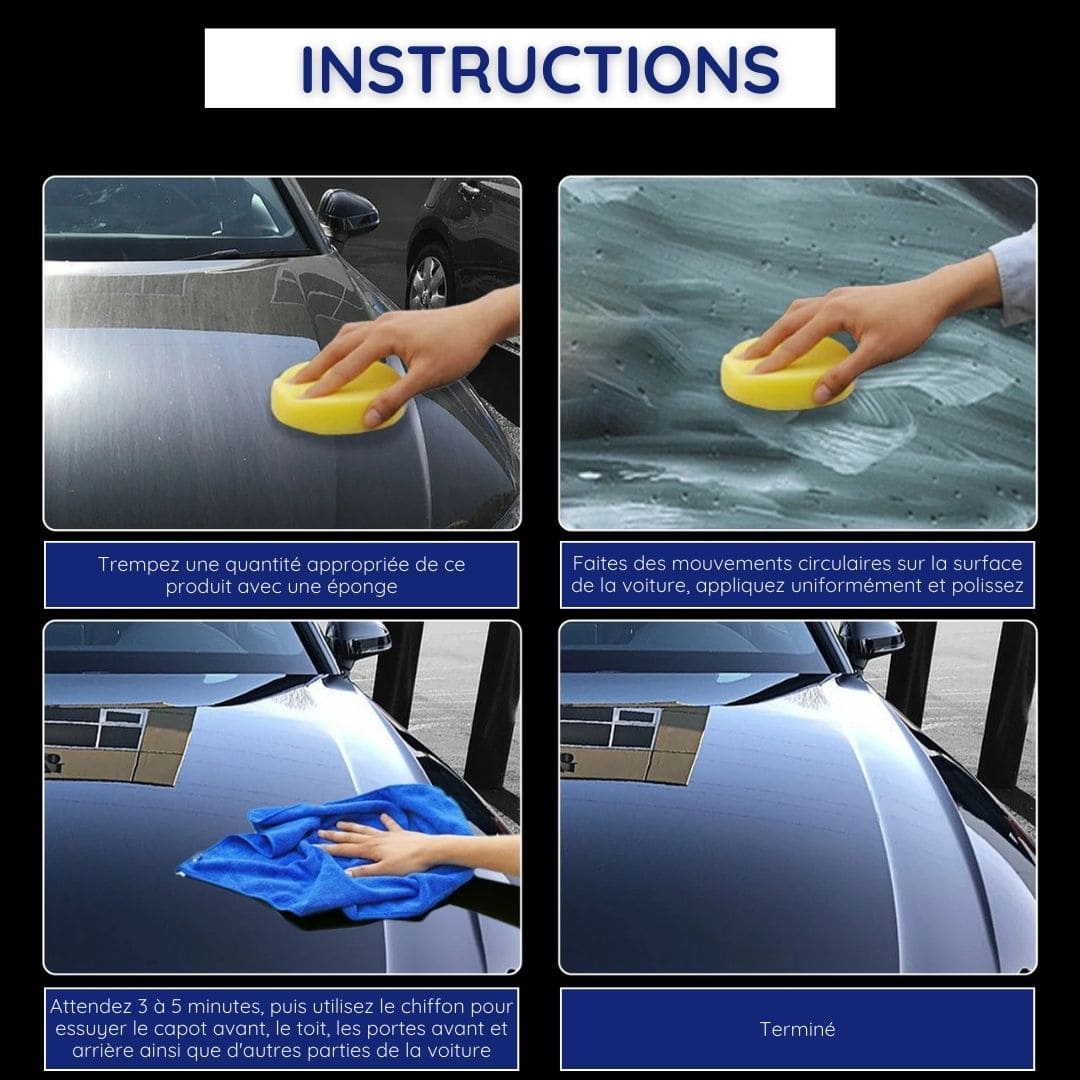 INSTRUCTIONS

Trempez une quantité appropriée de ce produit avec une éponge

Faites des mouvements circulaires sur la surface de la voiture, appliquez uniformément et polissez

Attendez 3 à 5 minutes, puis utilisez le chiffon pour essuyer le capot avant, le toit, les portes avant et arrière ainsi que d'autres parties de la voiture

Terminé