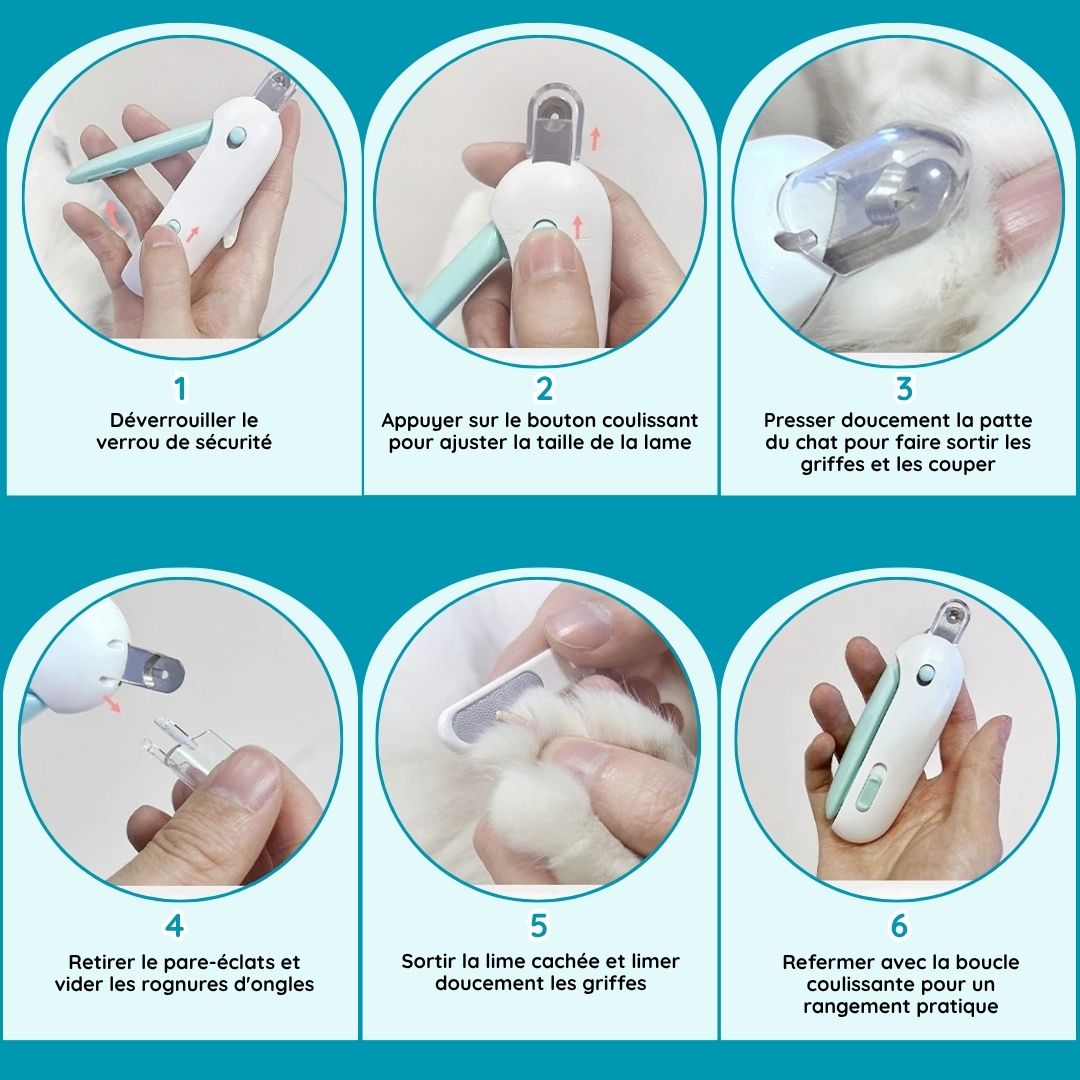 1
Déverrouiller le verrou de sécurité

2
Appuyer sur le bouton coulissant pour ajuster la taille de la lame

3
Presser doucement la patte du chat pour faire sortir les griffes et les couper

4
Retirer le pare-éclats et vider les rognures d'ongles

5
Sortir la lime cachée et limer doucement les griffes

6
Refermer avec la boucle coulissante pour un rangement pratique