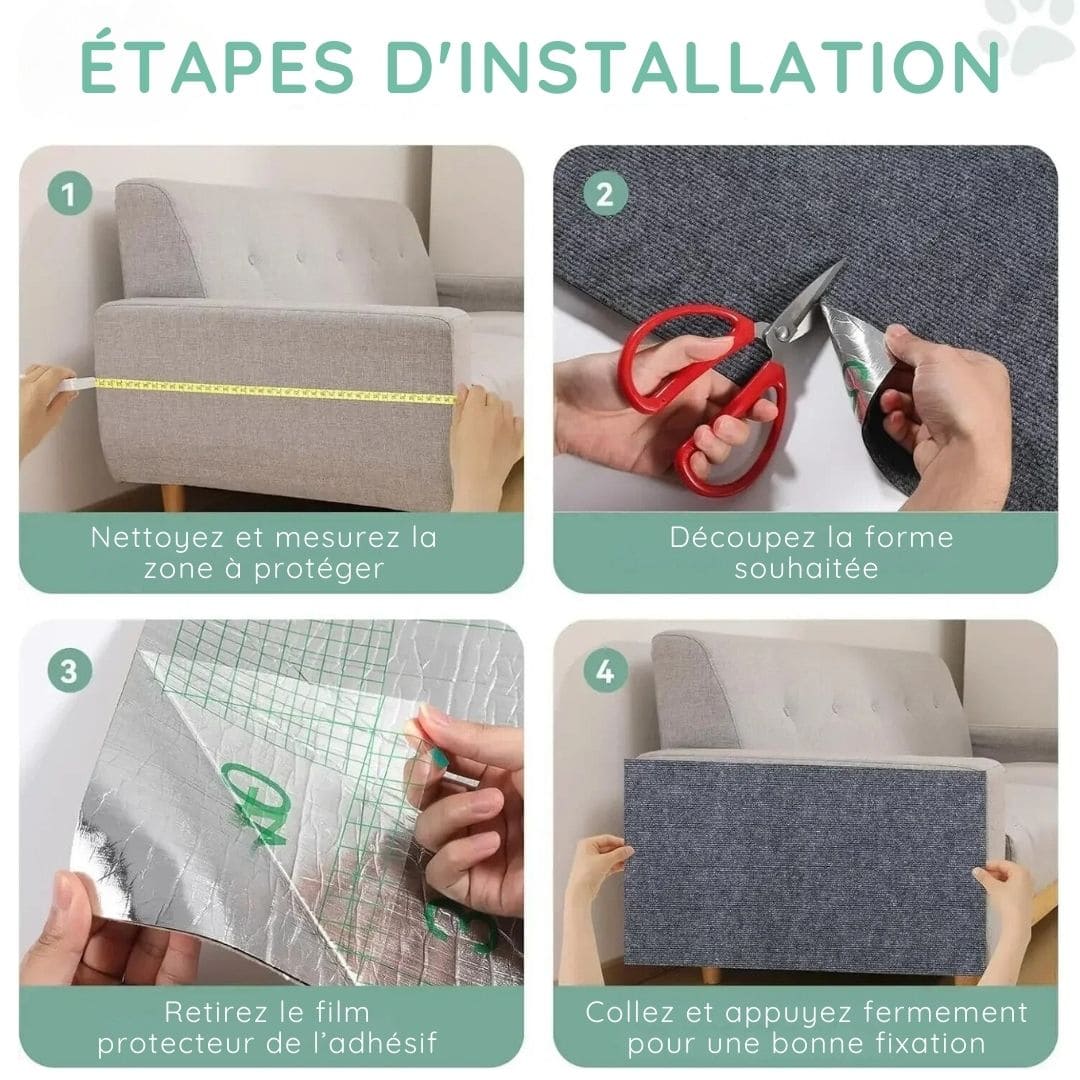 ÉTAPES D'INSTALLATION

1

Nettoyez et mesurez la zone à protéger

2

Découpez la forme souhaitée

3

Retirez le film protecteur de l'adhésif

4

Collez et appuyez fermement pour une bonne fixation