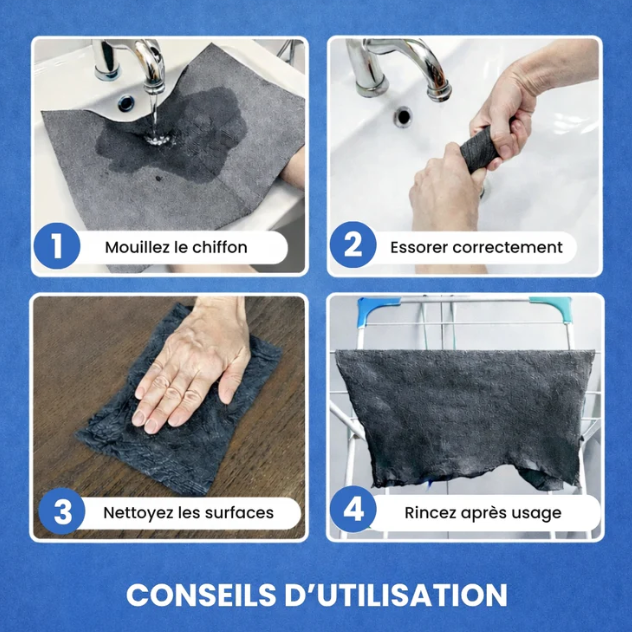 1 Mouillez le chiffon

2 Essorer correctement

3 Nettoyez les surfaces

4 Rincez après usage

CONSEILS D'UTILISATION