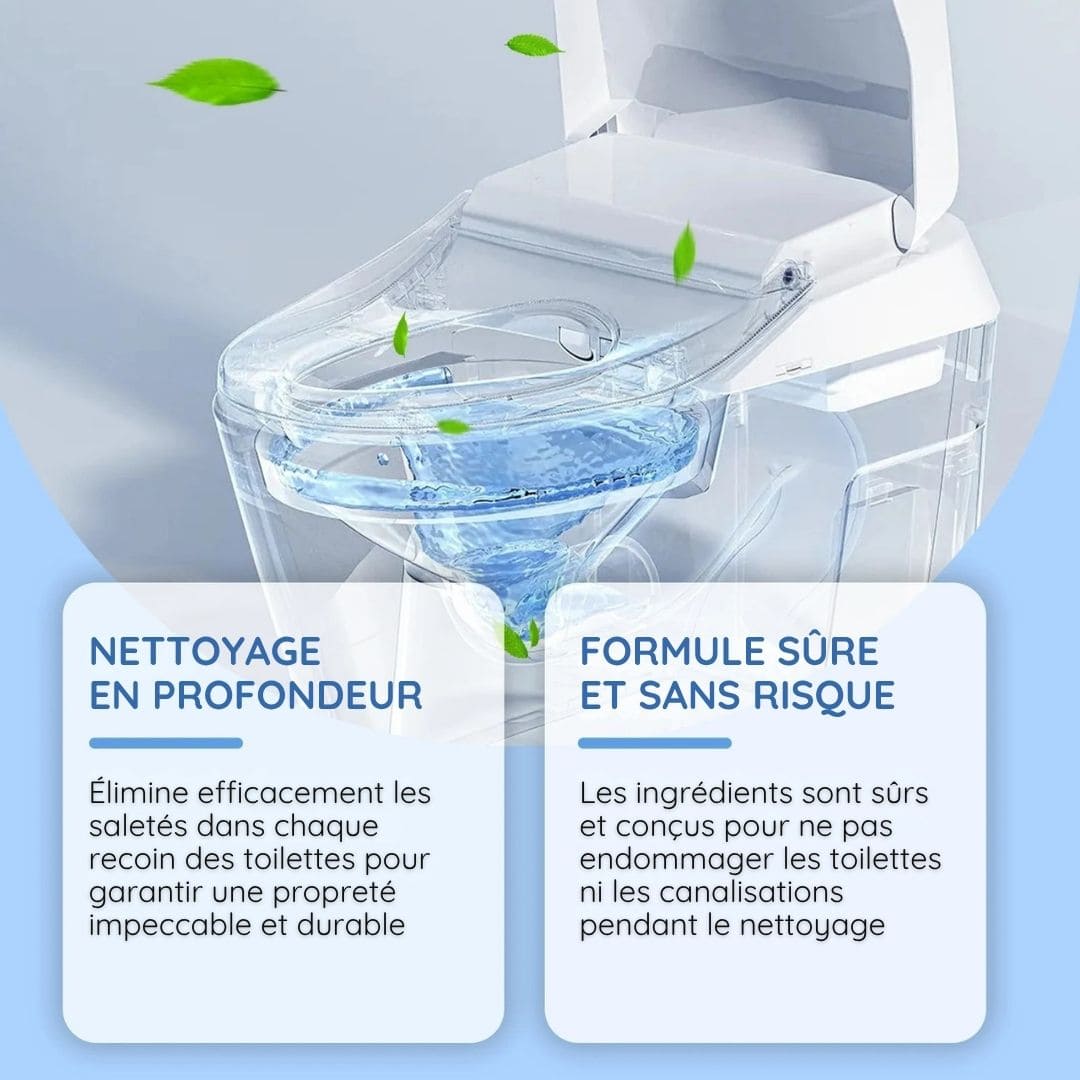 NETTOYAGE EN PROFONDEUR

Élimine efficacement les saletés dans chaque recoin des toilettes pour garantir une propreté impeccable et durable

FORMULE SÛRE ET SANS RISQUE

Les ingrédients sont sûrs et conçus pour ne pas endommager les toilettes ni les canalisations pendant le nettoyage