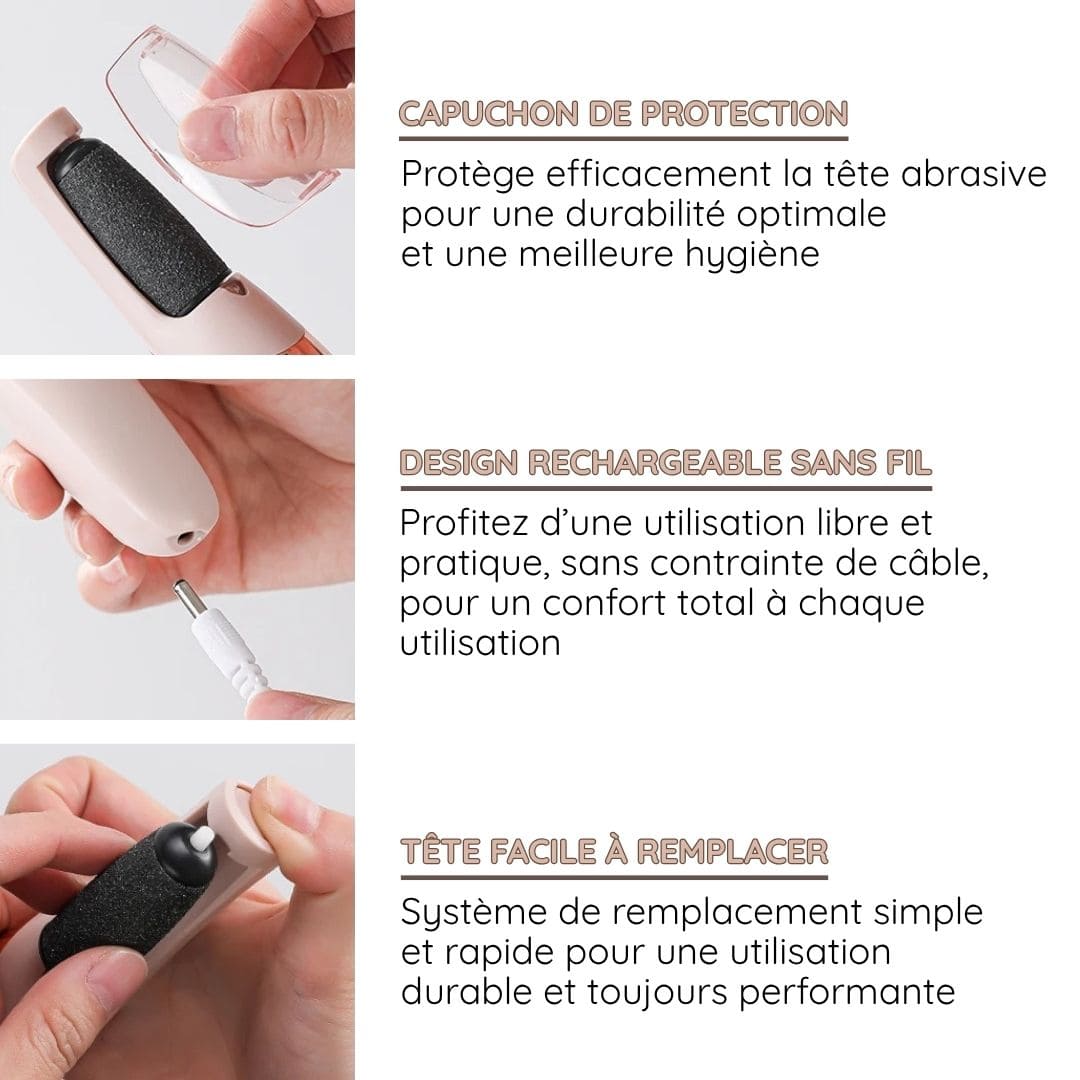 CAPUCHON DE PROTECTION

Protège efficacement la tête abrasive pour une durabilité optimale et une meilleure hygiène

DESIGN RECHARGEABLE SANS FIL

Profitez d'une utilisation libre et pratique, sans contrainte de câble, pour un confort total à chaque utilisation

TÊTE FACILE À REMPLACER

Système de remplacement simple et rapide pour une utilisation durable et toujours performante