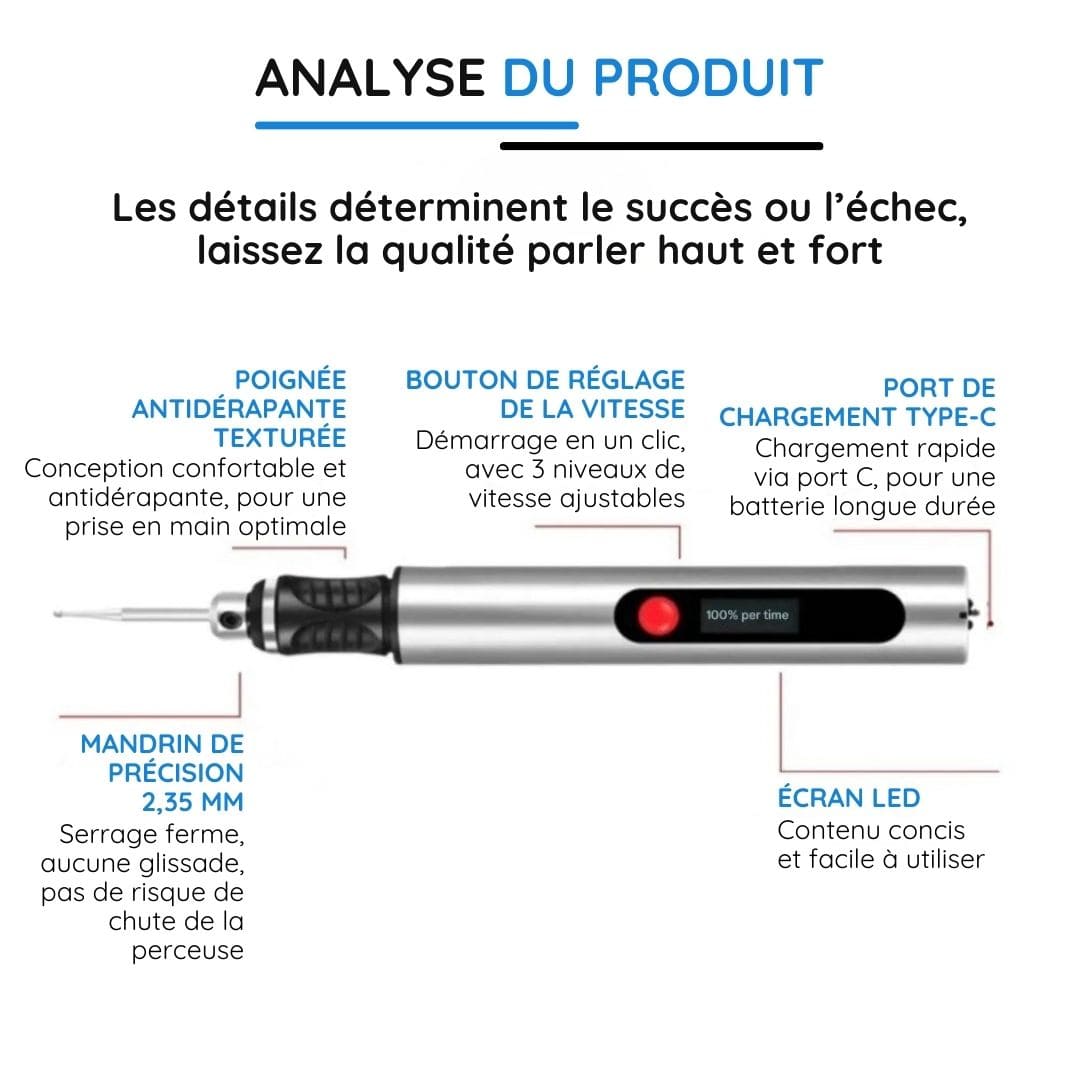 ANALYSE DU PRODUIT

Les détails déterminent le succès ou l'échec, laissez la qualité parler haut et fort

POIGNÉE ANTIDÉRAPANTE TEXTURÉE
Conception confortable et antidérapante, pour une prise en main optimale

BOUTON DE RÉGLAGE DE LA VITESSE
Démarrage en un clic, avec 3 niveaux de vitesse ajustables

PORT DE CHARGEMENT TYPE-C
Chargement rapide via port C, pour une batterie longue durée

100% per time

MANDRIN DE PRÉCISION 2,35 MM
Serrage ferme, aucune glissade, pas de risque de chute de la perceuse

ÉCRAN LED
Contenu concis et facile à utiliser