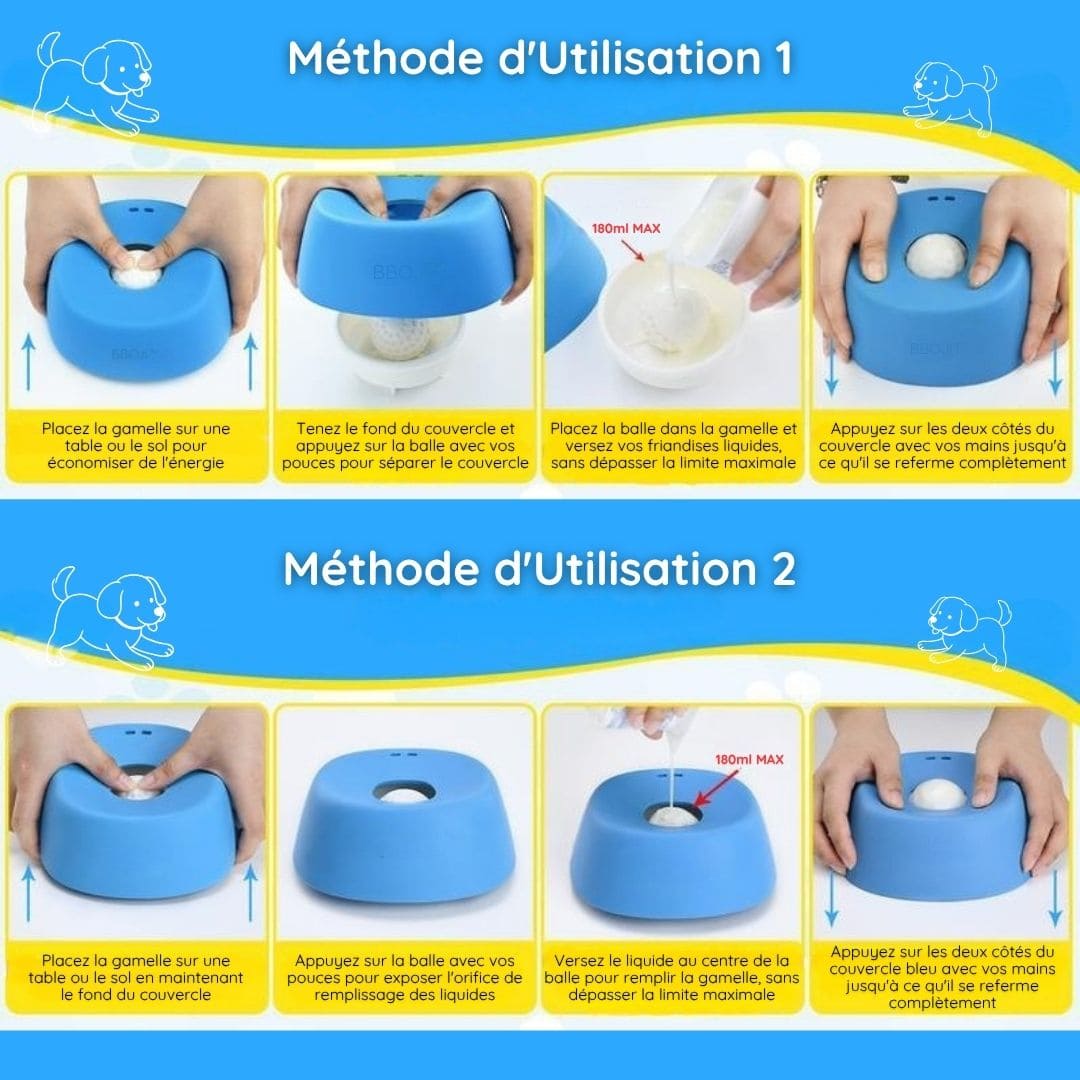 Méthode d'Utilisation 1

180ml MAX

Placez la gamelle sur une table ou le sol pour économiser de l'énergie

Tenez le fond du couvercle et appuyez sur la balle avec vos pouces pour séparer le couvercle

Placez la balle dans la gamelle et versez vos friandises liquides, sans dépasser la limite maximale

Appuyez sur les deux côtés du couvercle avec vos mains jusqu'à ce qu'il se referme complètement

Méthode d'Utilisation 2

180ml MAX

Placez la gamelle sur une table ou le sol en maintenant le fond du couvercle

Appuyez sur la balle avec vos pouces pour exposer l'orifice de remplissage des liquides

Versez le liquide au centre de la balle pour remplir la gamelle, sans dépasser la limite maximale

Appuyez sur les deux côtés du couvercle bleu avec vos mains jusqu'à ce qu'il se referme complètement