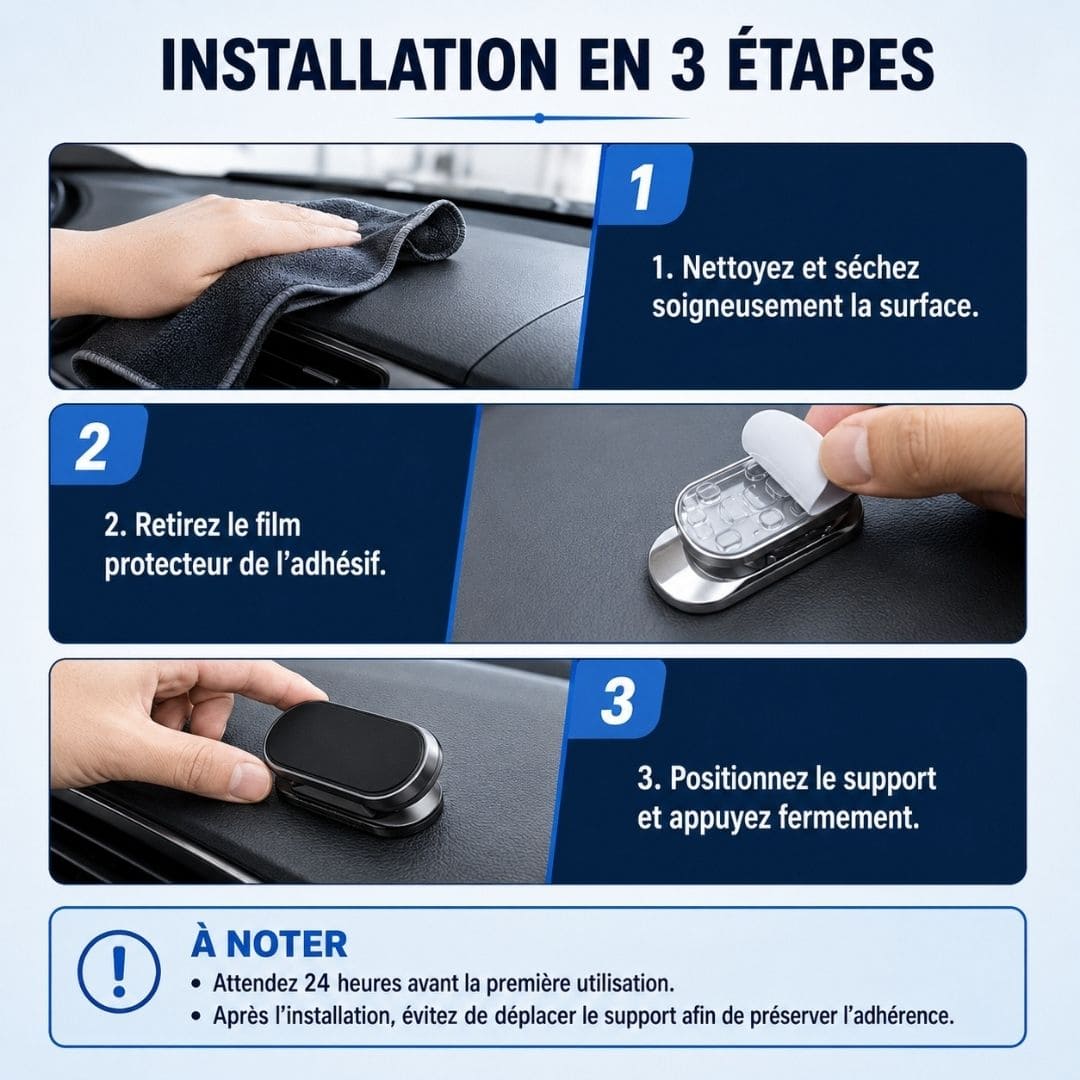 INSTALLATION EN 3 ÉTAPES

1

1. Nettoyez et séchez soigneusement la surface.

2

2. Retirez le film protecteur de l'adhésif.

3

3. Positionnez le support et appuyez fermement.

!

À NOTER

• Attendez 24 heures avant la première utilisation.
• Après l'installation, évitez de déplacer le support afin de préserver l'adhérence.